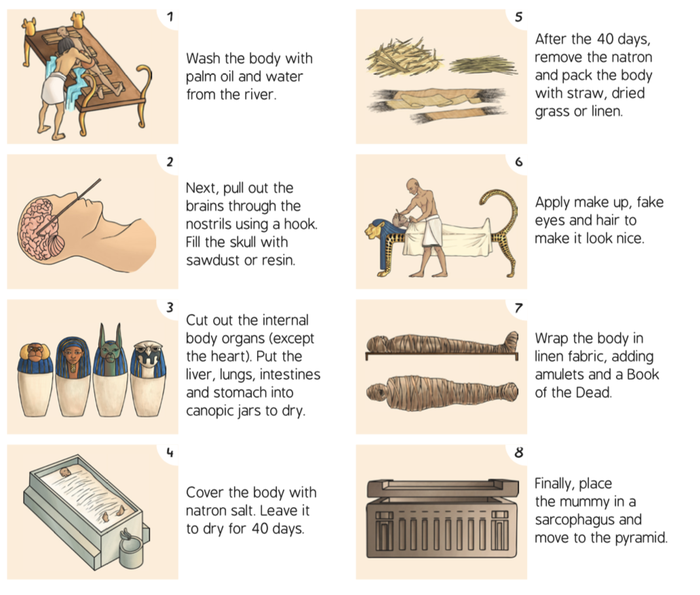 1

Wash the body with palm oil and water from the river.

2

Next, pull out the brains through the nostrils using a hook. Fill the skull with sawdust or resin.

3

Cut out the internal body organs (except the heart). Put the liver, lungs, intestines and stomach into canopic jars to dry.

4

Cover the body with natron salt. Leave it to dry for 40 days.

5

After the 40 days, remove the natron and pack the body with straw, dried grass or linen.

6

Apply make up, fake eyes and hair to make it look nice.

7

Wrap the body in linen fabric, adding amulets and a Book of the Dead.

8

Finally, place the mummy in a sarcophagus and move to the pyramid.